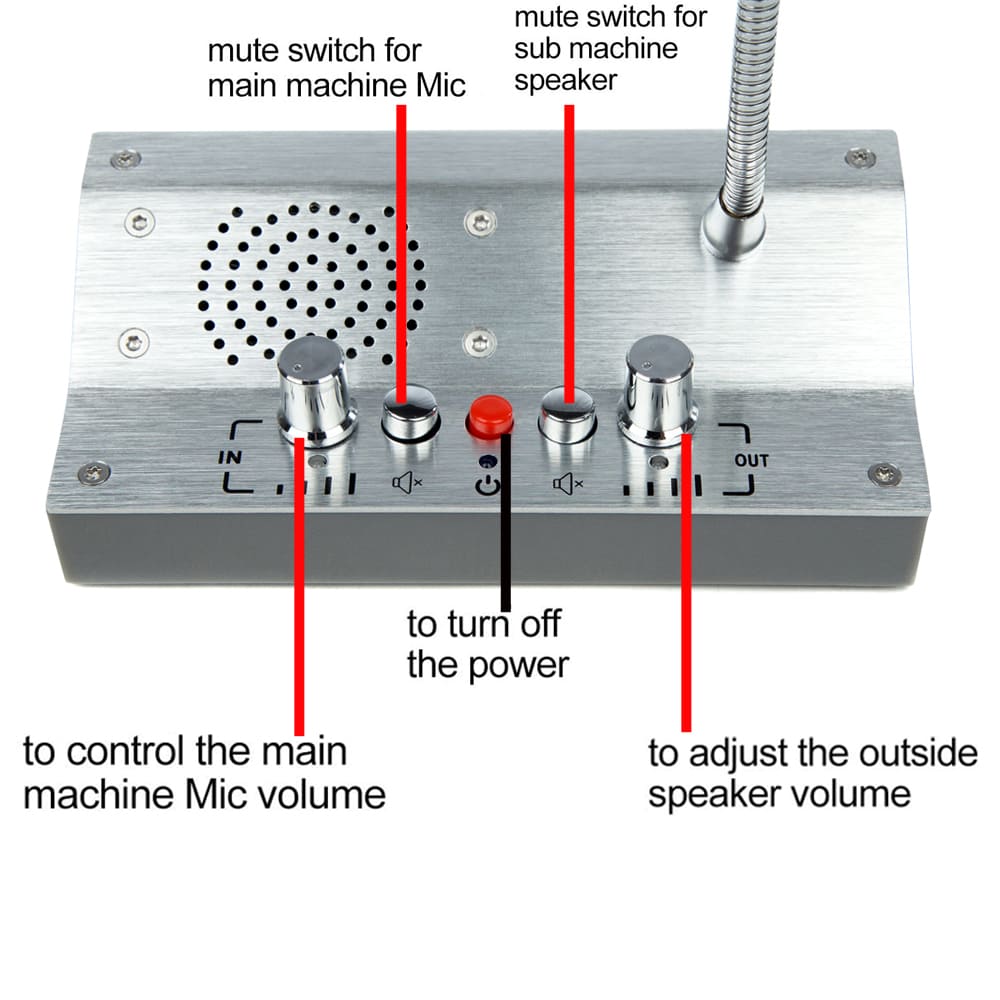 mute switch for main machine Mic

mute switch for sub machine speaker

IN

OUT

to turn off the power

to control the main machine Mic volume

to adjust the outside speaker volume