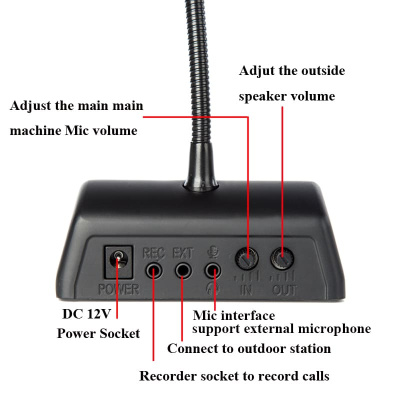 Adjut the outside speaker volume

Adjust the main main machine Mic volume

REC EXT

POWER

IN OUT

DC 12V Power Socket

Mic interface support external microphone

Connect to outdoor station

Recorder socket to record calls