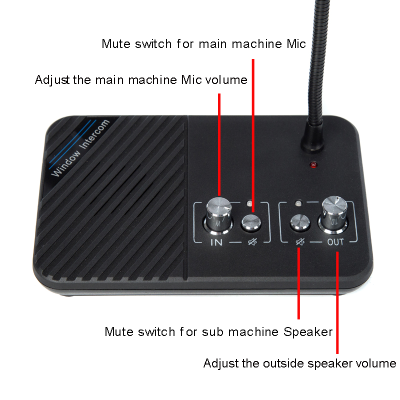 Mute switch for main machine Mic

Adjust the main machine Mic volume

Window Intercom

IN

OUT

Mute switch for sub machine Speaker

Adjust the outside speaker volume